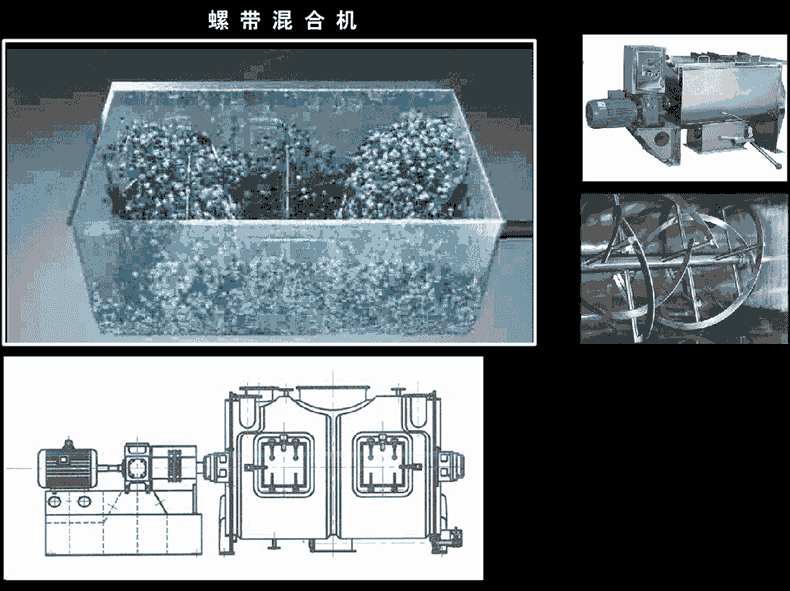 螺带混合机